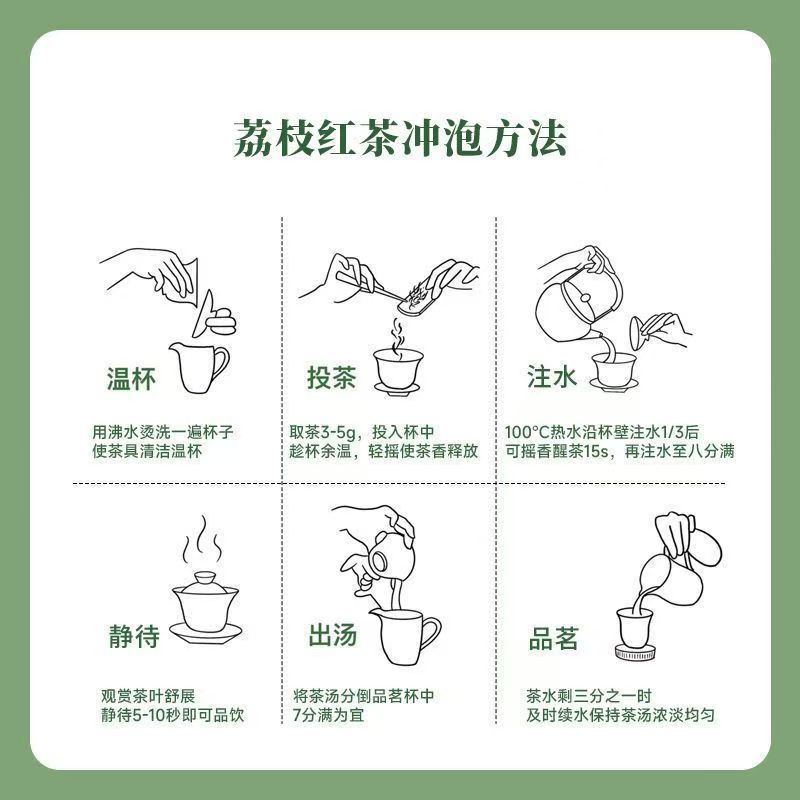 荔枝红茶冲泡方法

温杯

用沸水烫洗一遍杯子
使茶具清洁温杯

投茶

取茶3-5g，投入杯中
趁杯余温，轻摇使茶香释放

注水

100°C热水沿杯壁注水1/3后
可摇香醒茶15s，再注水至八分满

静待

观赏茶叶舒展
静待5-10秒即可品饮

出汤

将茶汤分倒品茗杯中
7分满为宜

品茗

茶水剩三分之一时
及时续水保持茶汤浓淡均匀