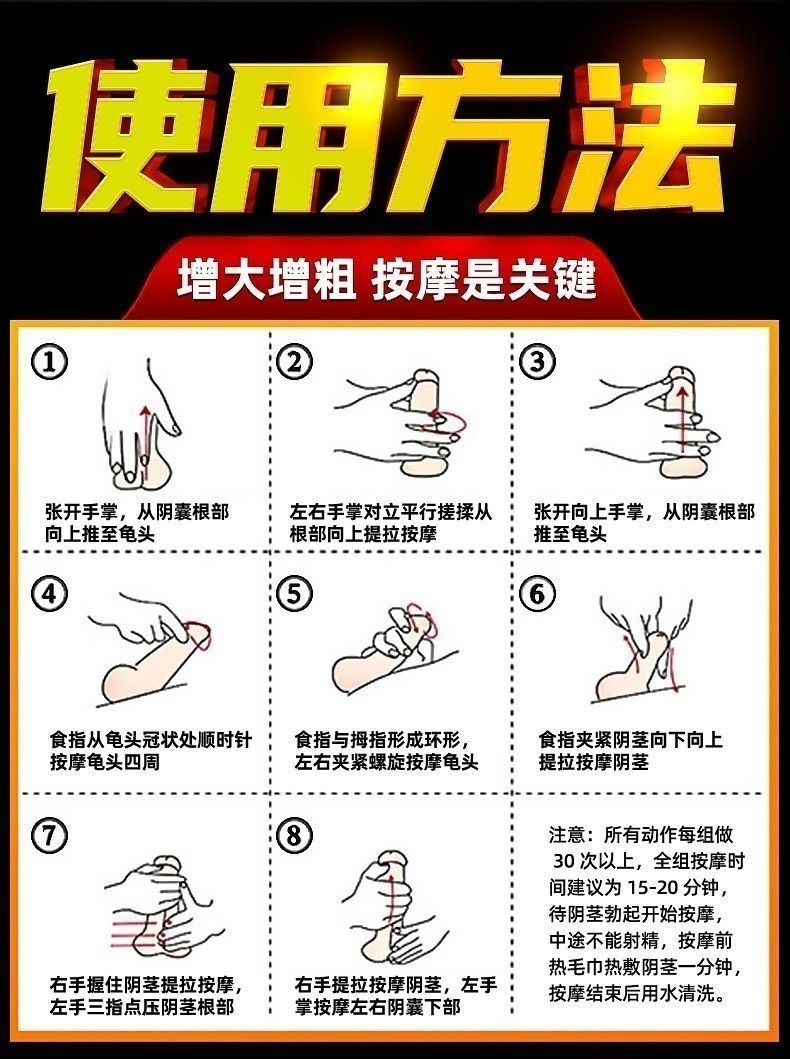 使用方法

增大增粗 按摩是关键

①
张开手掌，从阴囊根部向上推至龟头

②
左右手掌对立平行搓揉从根部向上提拉按摩

③
张开向上手掌，从阴囊根部推至龟头

④
食指从龟头冠状处顺时针按摩龟头四周

⑤
食指与拇指形成环形，左右夹紧螺旋按摩龟头

⑥
食指夹紧阴茎向下向上提拉按摩阴茎

⑦
右手握住阴茎提拉按摩，左手三指点压阴茎根部

⑧
右手提拉按摩阴茎，左手掌按摩左右阴囊下部

注意：所有动作每组做 30 次以上，全组按摩时间建议为 15-20 分钟，待阴茎勃起开始按摩，中途不能射精，按摩前热毛巾热敷阴茎一分钟，按摩结束后用水清洗。